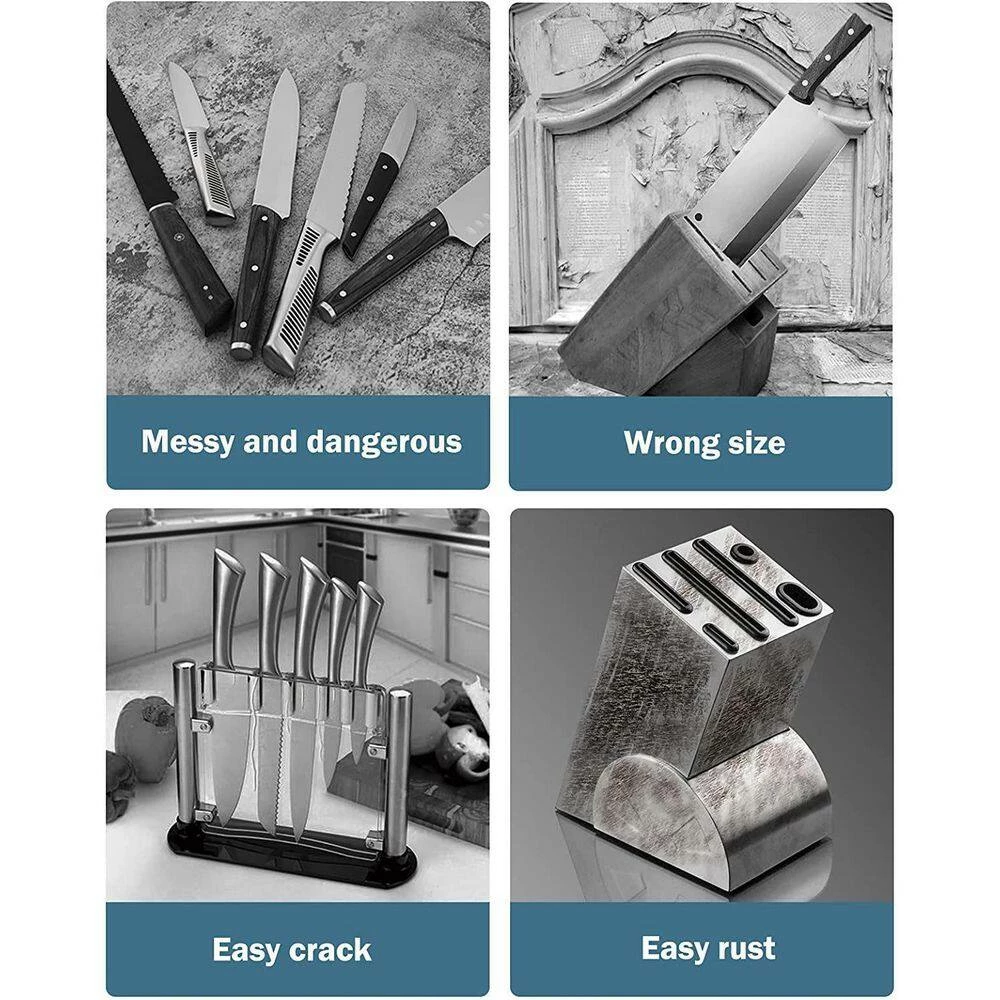 Messy and dangerous

Wrong size

Easy crack

Easy rust